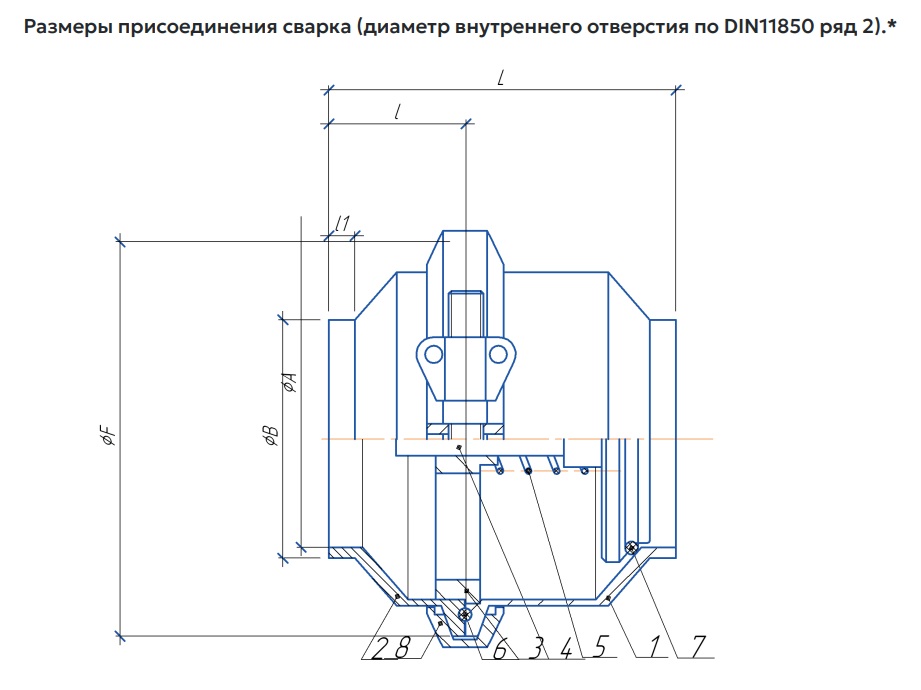 Размеры присоединения сварка (диаметр внутреннего отверстия по DIN11850 ряд 2).*

L

l

l1

$\phi F$

$\phi B$

$\phi A$

2 8 6 3 4 5 1 7